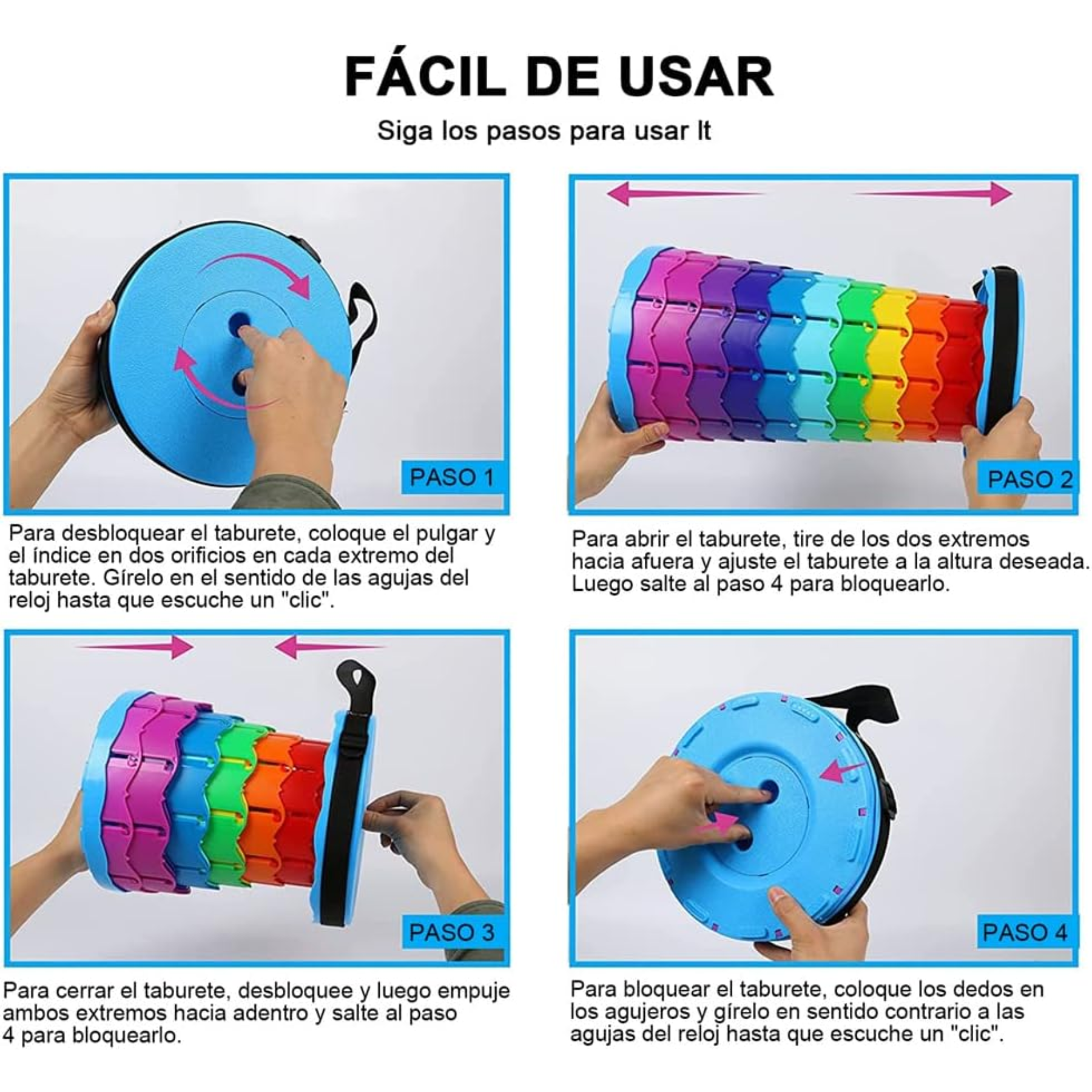 FÁCIL DE USAR

Siga los pasos para usar It

PASO 1

Para desbloquear el taburete, coloque el pulgar y el índice en dos orificios en cada extremo del taburete. Gírelo en el sentido de las agujas del reloj hasta que escuche un "clic".

PASO 2

Para abrir el taburete, tire de los dos extremos hacia afuera y ajuste el taburete a la altura deseada. Luego salte al paso 4 para bloquearlo.

PASO 3

Para cerrar el taburete, desbloquee y luego empuje ambos extremos hacia adentro y salte al paso 4 para bloquearlo.

PASO 4

Para bloquear el taburete, coloque los dedos en los agujeros y gírelo en sentido contrario a las agujas del reloj hasta que escuche un "clic".